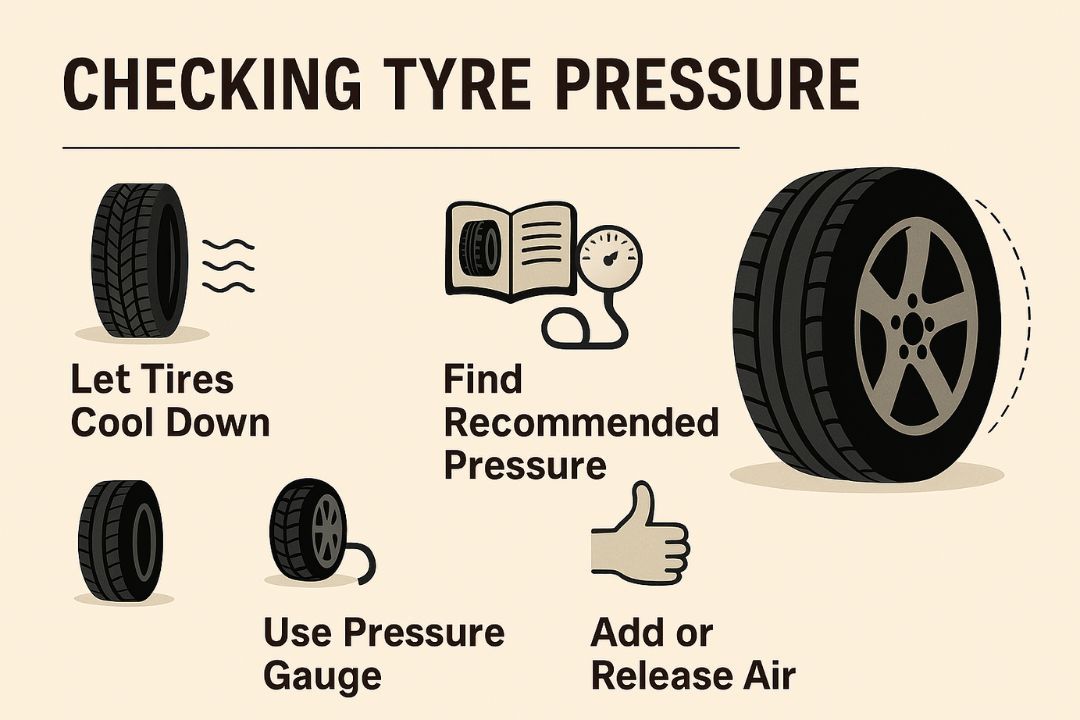 CHECKING TYRE PRESSURE

Let Tires Cool Down

Find Recommended Pressure

Use Pressure Gauge

Add or Release Air