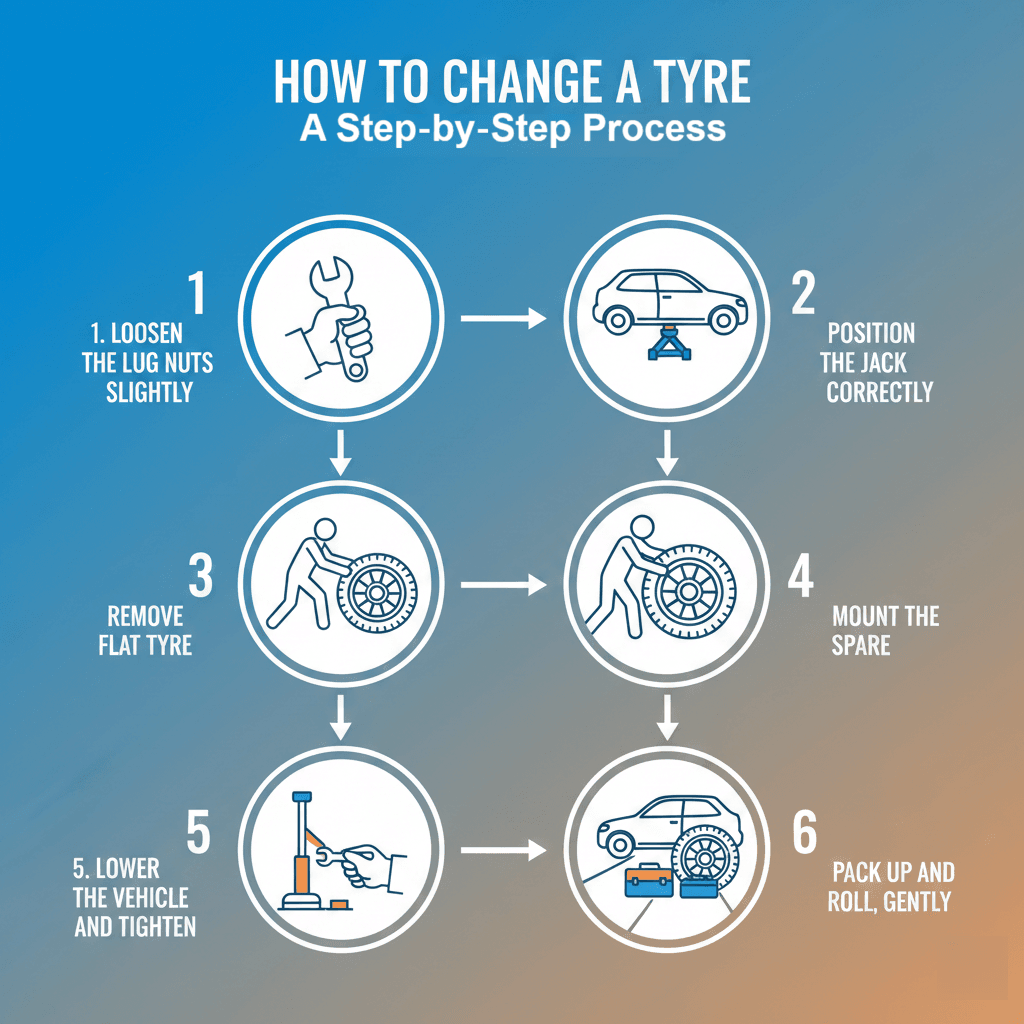 HOW TO CHANGE A TYRE
A Step-by-Step Process

1
1. LOOSEN THE LUG NUTS SLIGHTLY

2
POSITION THE JACK CORRECTLY

3
REMOVE FLAT TYRE

4
MOUNT THE SPARE

5
5. LOWER THE VEHICLE AND TIGHTEN

6
PACK UP AND ROLL, GENTLY